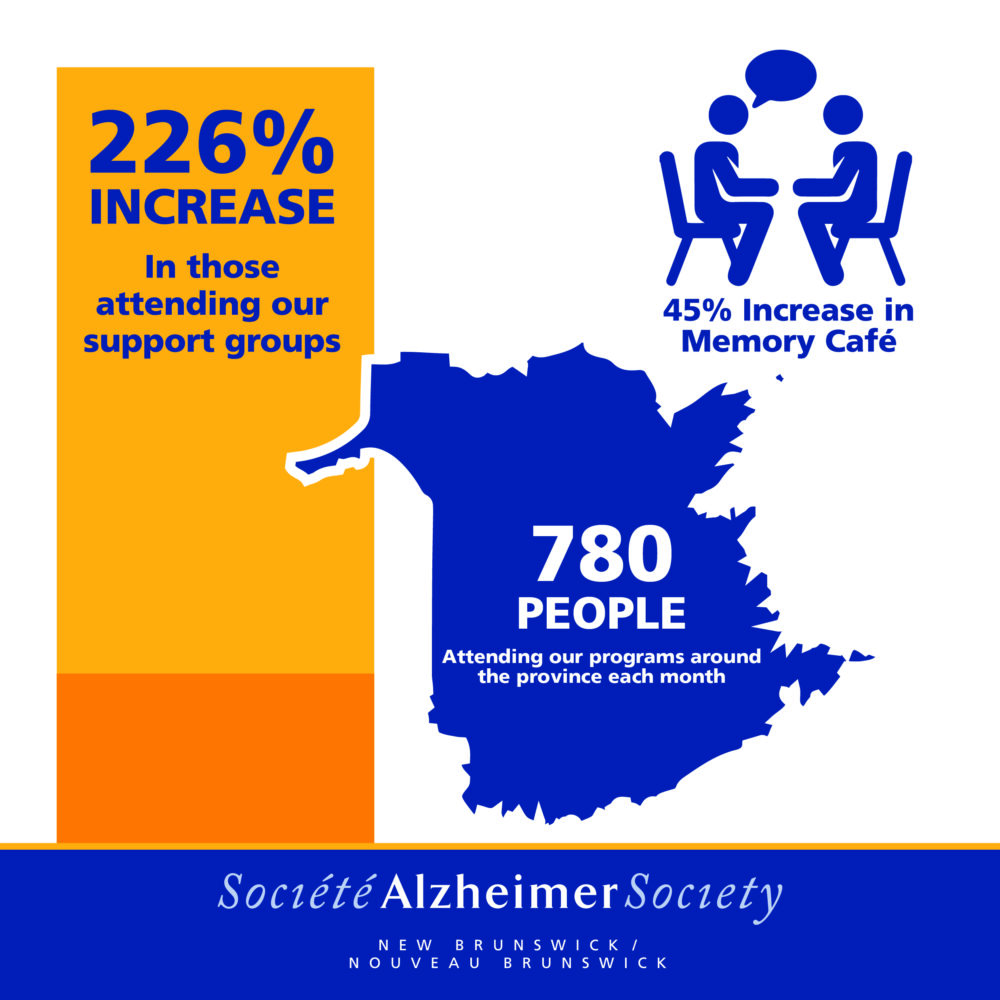 226% INCREASE

In those attending our support groups

45% Increase in Memory Café

780 PEOPLE

Attending our programs around the province each month

Société Alzheimer Society

NEW BRUNSWICK / NOUVEAU BRUNSWICK