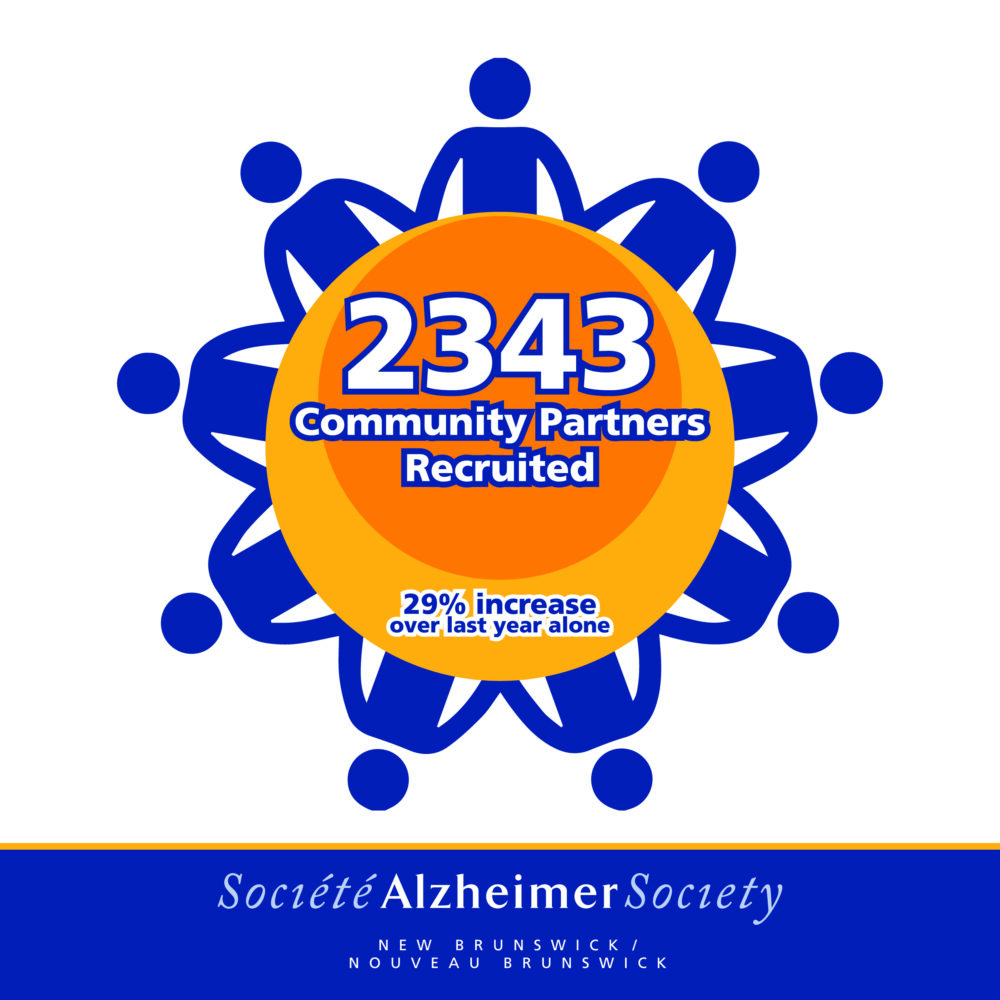 2343
Community Partners Recruited

29% increase over last year alone

Société Alzheimer Society

NEW BRUNSWICK / NOUVEAU BRUNSWICK